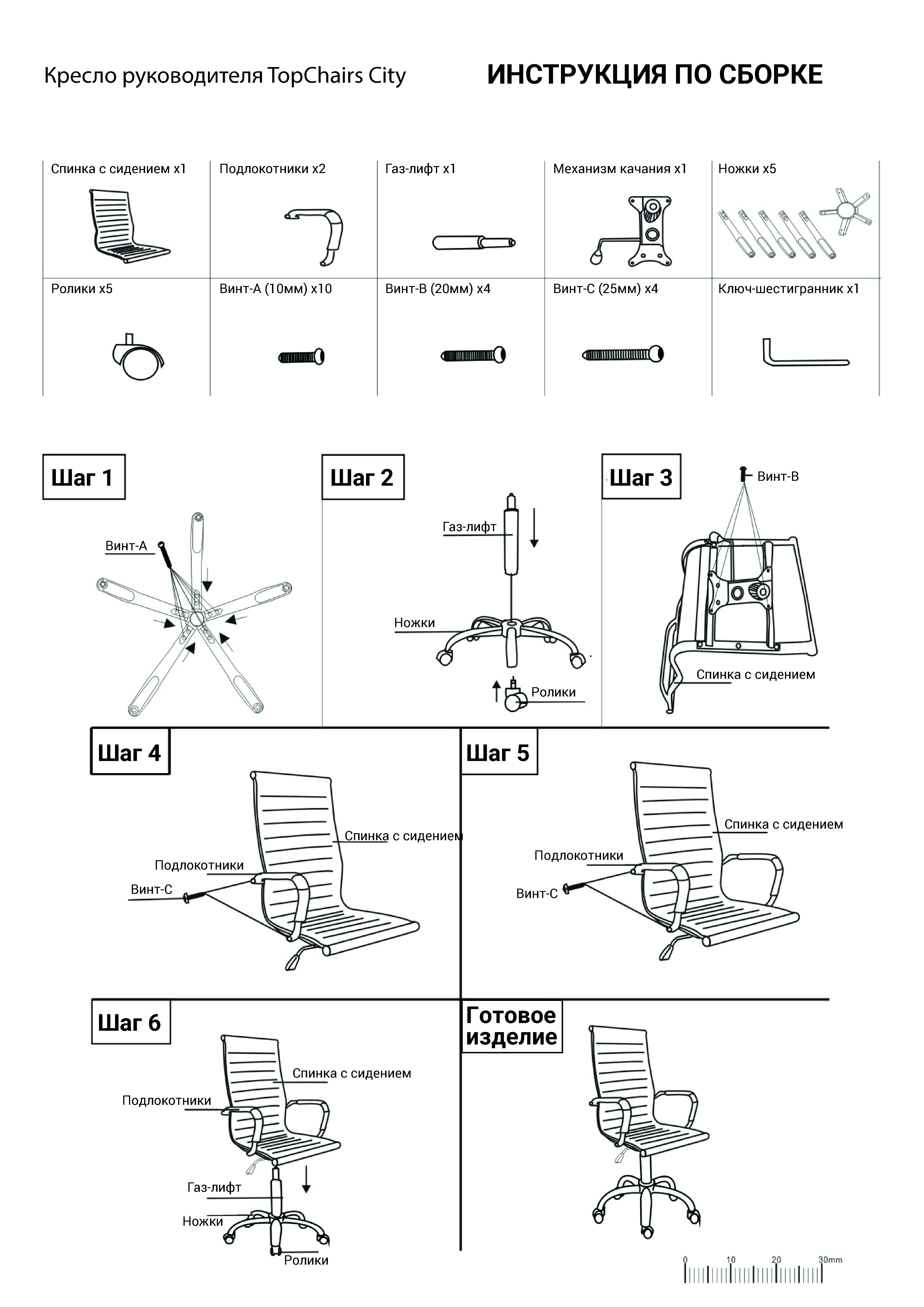 Кресло руководителя TopChairs City

ИНСТРУКЦИЯ ПО СБОРКЕ

| Спинка с сидением x1 | Подлокотники x2 | Газ-лифт x1 | Механизм качания x1 | Ножки x5 |
|---|---|---|---|---|
| Ролики x5 | Винт-А (10мм) x10 | Винт-В (20мм) x4 | Винт-С (25мм) x4 | Ключ-шестигранник x1 |

Шаг 1

Винт-А

Шаг 2

Газ-лифт

Ножки

Ролики

Шаг 3

Винт-В

Спинка с сидением

Шаг 4

Спинка с сидением

Подлокотники

Винт-С

Шаг 5

Спинка с сидением

Подлокотники

Винт-С

Шаг 6

Спинка с сидением

Подлокотники

Газ-лифт

Ножки

Ролики

Готовое изделие

0 10 20 30mm