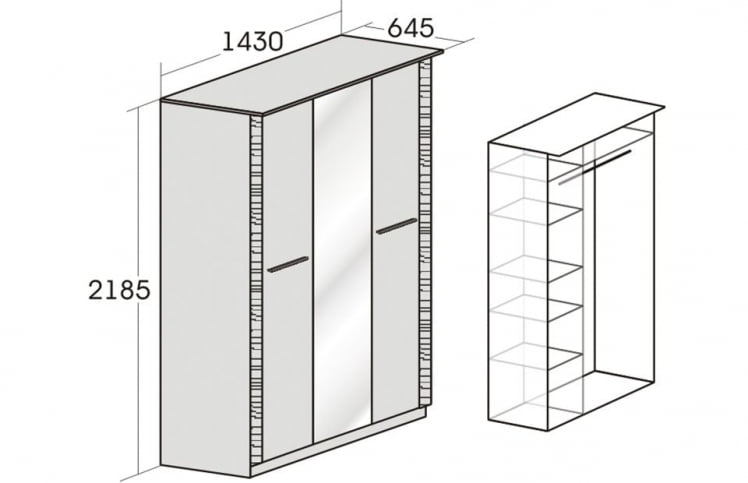 1430
645
2185