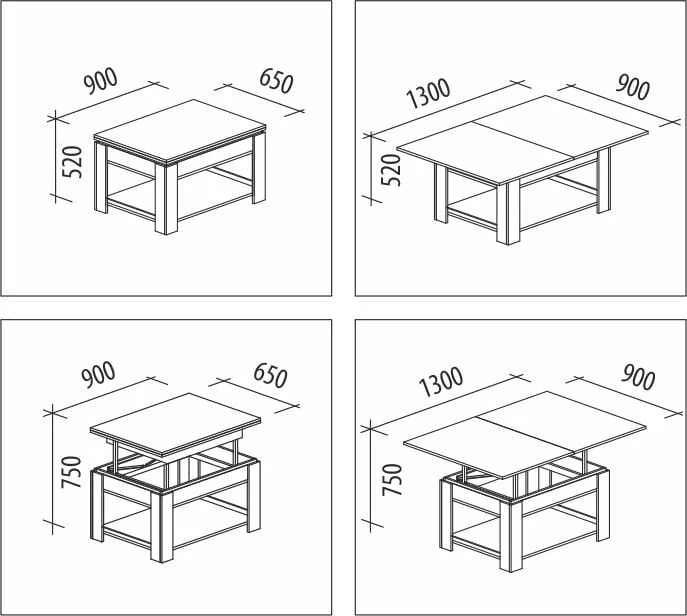 900
650
520

1300
900
520

900
650
750

1300
900
750