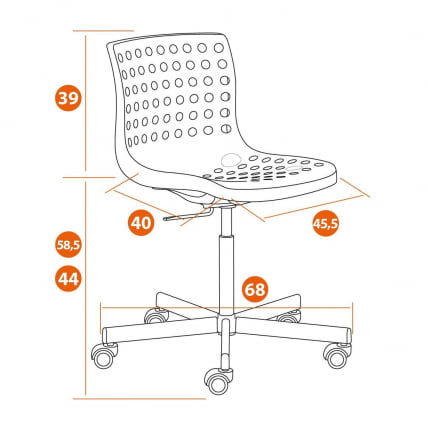 39

40

45,5

58,5

44

68